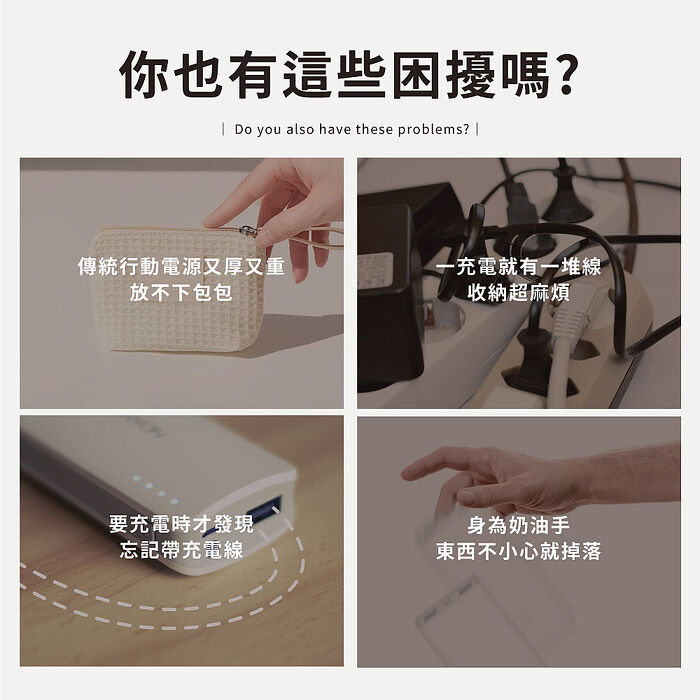 你也有這些困擾嗎?

| Do you also have these problems? |

傳統行動電源又厚又重
放不下包包

一充電就有一堆線
收納超麻煩

要充電時才發現
忘記帶充電線

身為奶油手
東西不小心就掉落