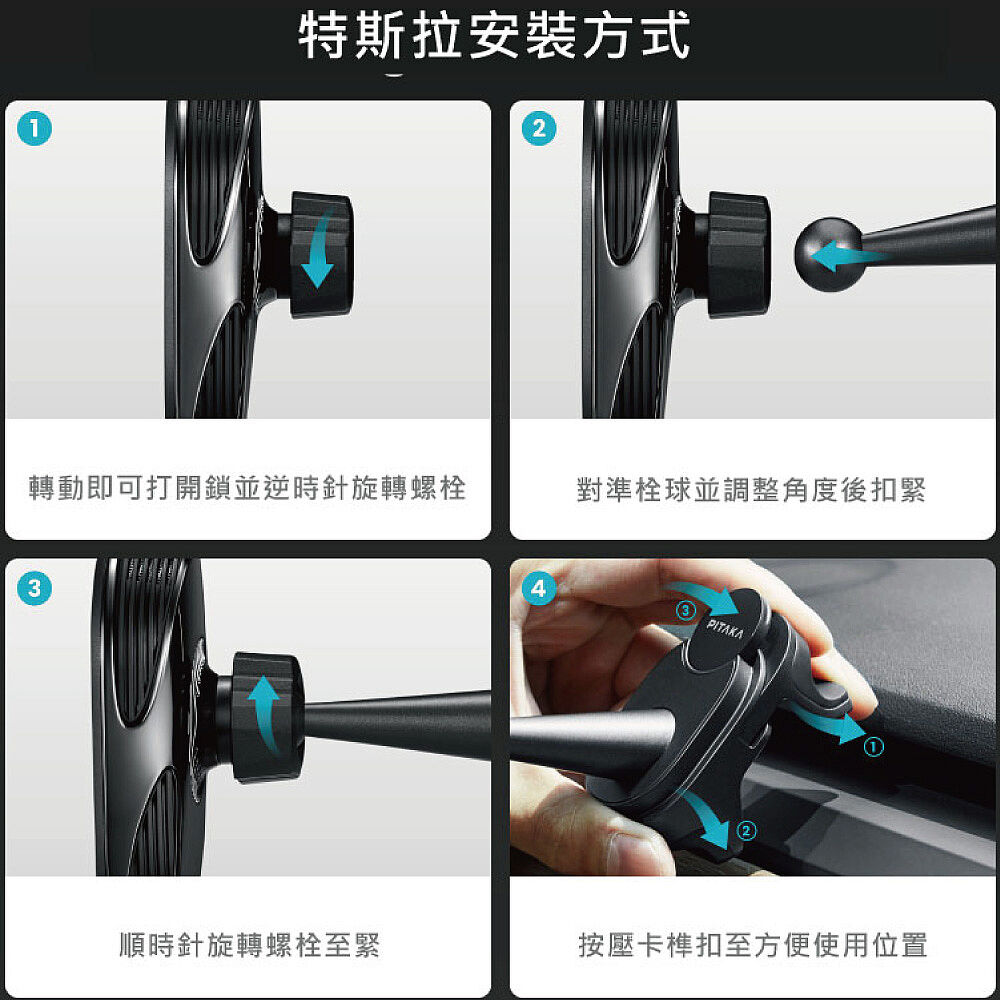 特斯拉安裝方式

1

轉動即可打開鎖並逆時針旋轉螺栓

2

對準栓球並調整角度後扣緊

3

順時針旋轉螺栓至緊

4

③

PITAKA

①

②

按壓卡榫扣至方便使用位置