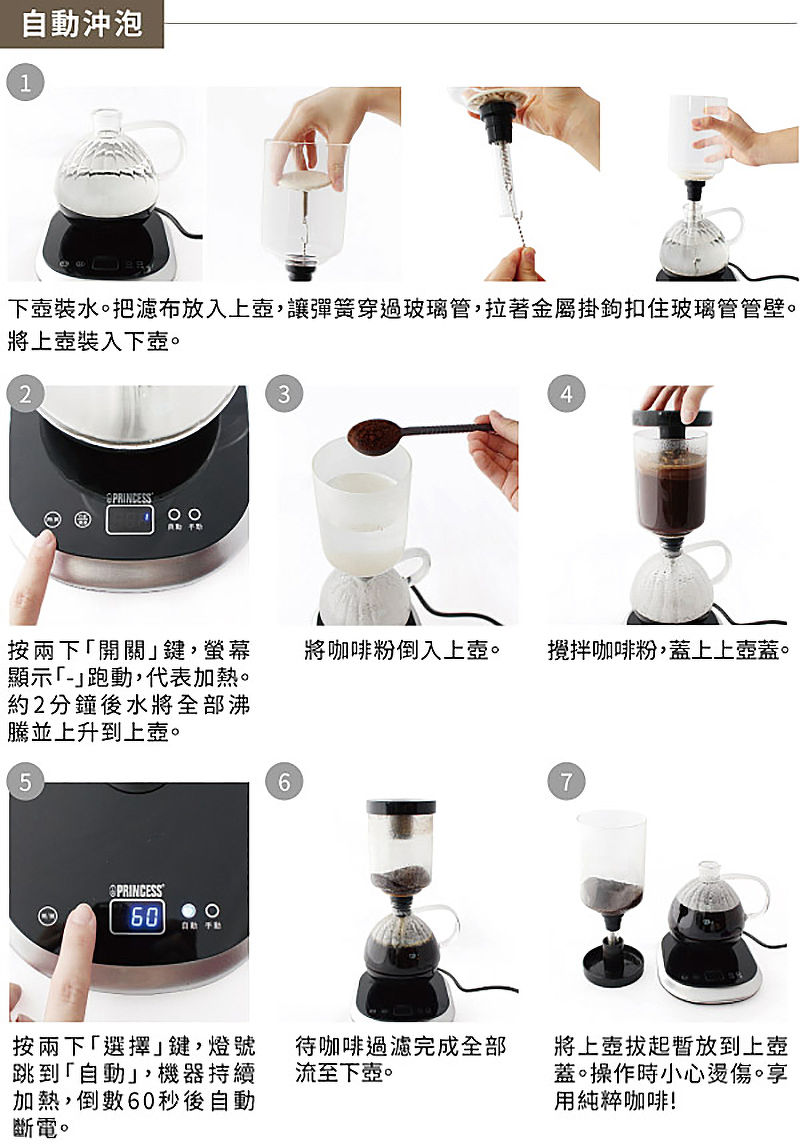 自動沖泡

1

下壺裝水。把濾布放入上壺，讓彈簧穿過玻璃管，拉著金屬掛鉤扣住玻璃管管壁。將上壺裝入下壺。

2

PRINCESS
自動 手動

按兩下「開關」鍵，螢幕顯示「-」跑動，代表加熱。約2分鐘後水將全部沸騰並上升到上壺。

3

將咖啡粉倒入上壺。

4

攪拌咖啡粉，蓋上上壺蓋。

5

PRINCESS
60
自動 手動

按兩下「選擇」鍵，燈號跳到「自動」，機器持續加熱，倒數60秒後自動斷電。

6

待咖啡過濾完成全部流至下壺。

7

將上壺拔起暫放到上壺蓋。操作時小心燙傷。享用純粹咖啡!