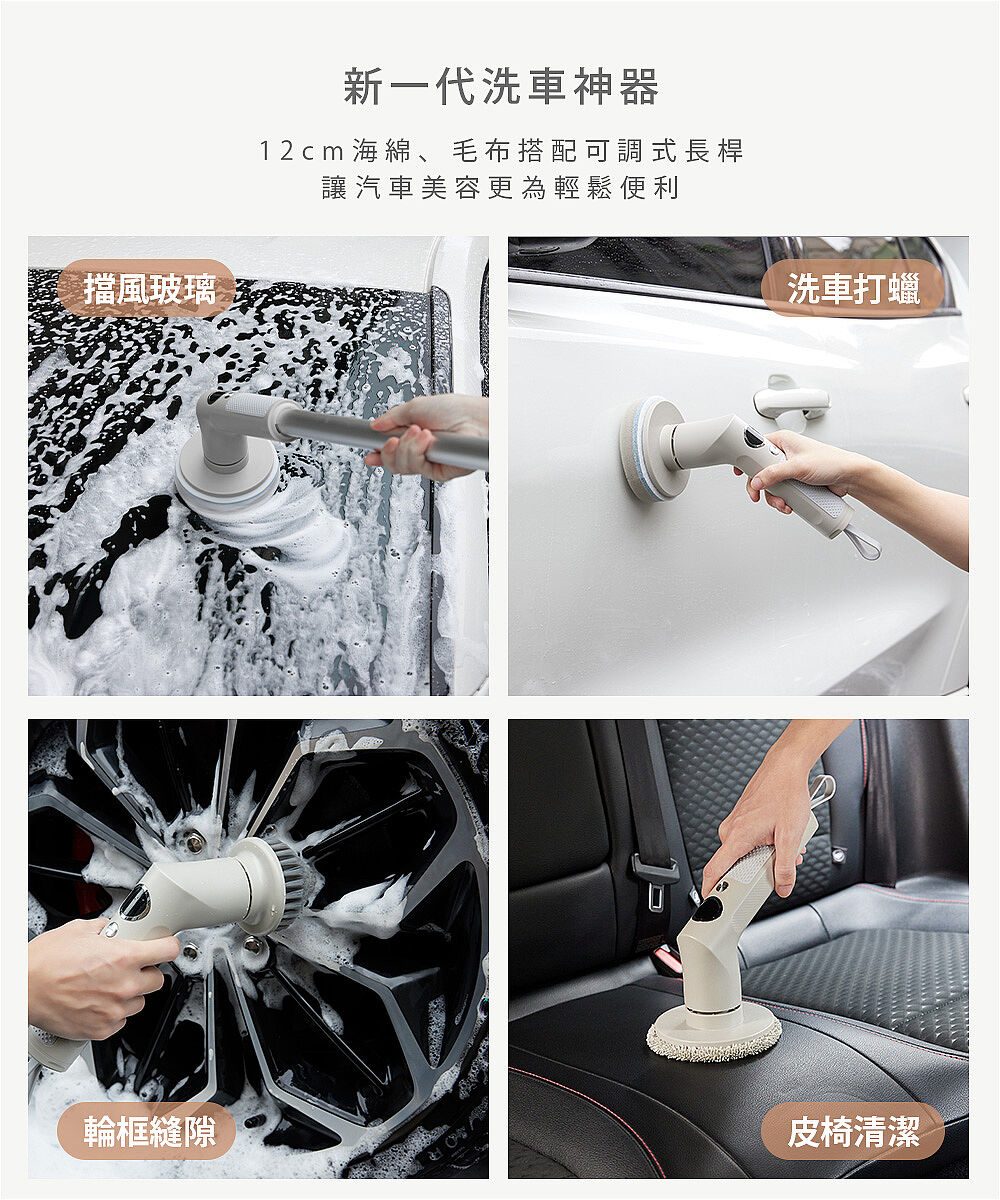 新一代洗車神器

12cm海綿、毛布搭配可調式長桿
讓汽車美容更為輕鬆便利

擋風玻璃

洗車打蠟

輪框縫隙

皮椅清潔