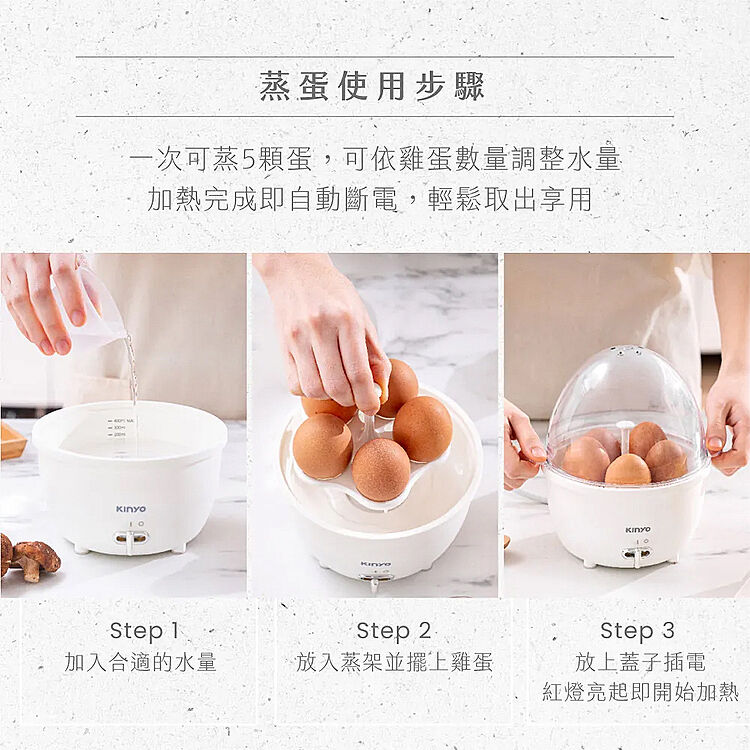 蒸蛋使用步驟

一次可蒸5顆蛋，可依雞蛋數量調整水量
加熱完成即自動斷電，輕鬆取出享用

KINYO

KINYO

KINYO

Step 1
加入合適的水量

Step 2
放入蒸架並擺上雞蛋

Step 3
放上蓋子插電
紅燈亮起即開始加熱