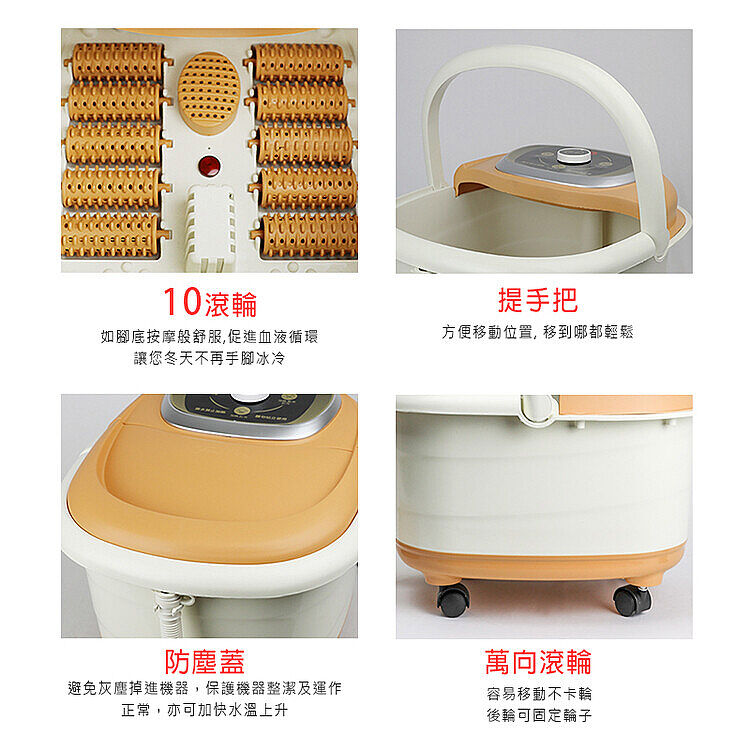 10滾輪

如腳底按摩般舒服,促進血液循環
讓您冬天不再手腳冰冷

提手把

方便移動位置, 移到哪都輕鬆

防塵蓋

避免灰塵掉進機器，保護機器整潔及運作正常，亦可加快水溫上升

萬向滾輪

容易移動不卡輪
後輪可固定輪子