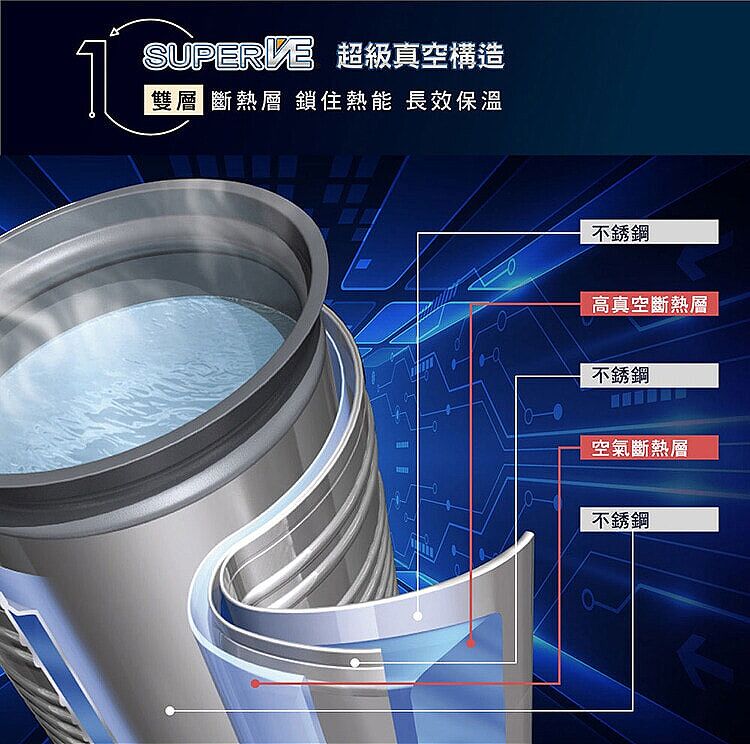 1

SUPERVE 超級真空構造

雙層 斷熱層 鎖住熱能 長效保溫

不銹鋼

高真空斷熱層

不銹鋼

空氣斷熱層

不銹鋼