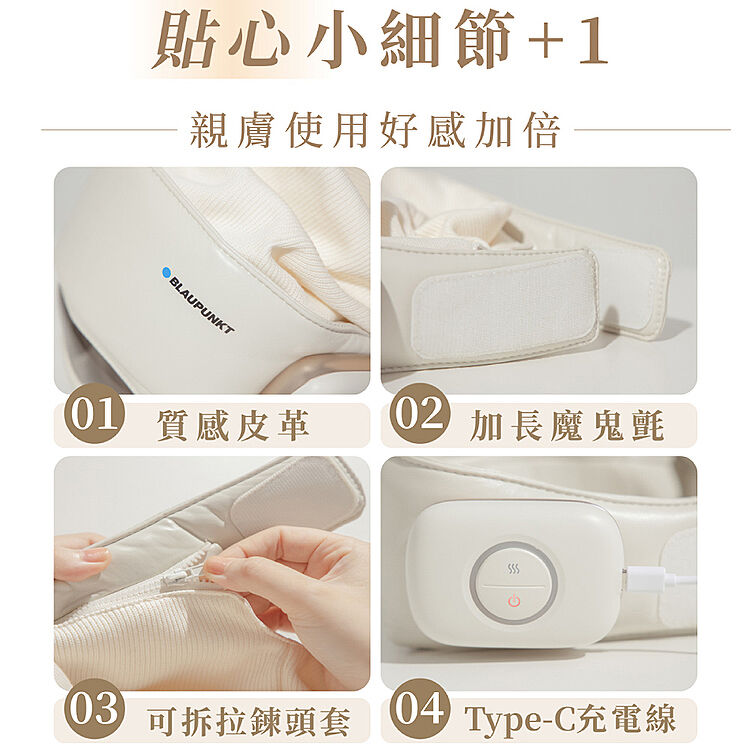 貼心小細節+1

親膚使用好感加倍

BLAUPUNKT

01 質感皮革

02 加長魔鬼氈

03 可拆拉鍊頭套

04 Type-C充電線