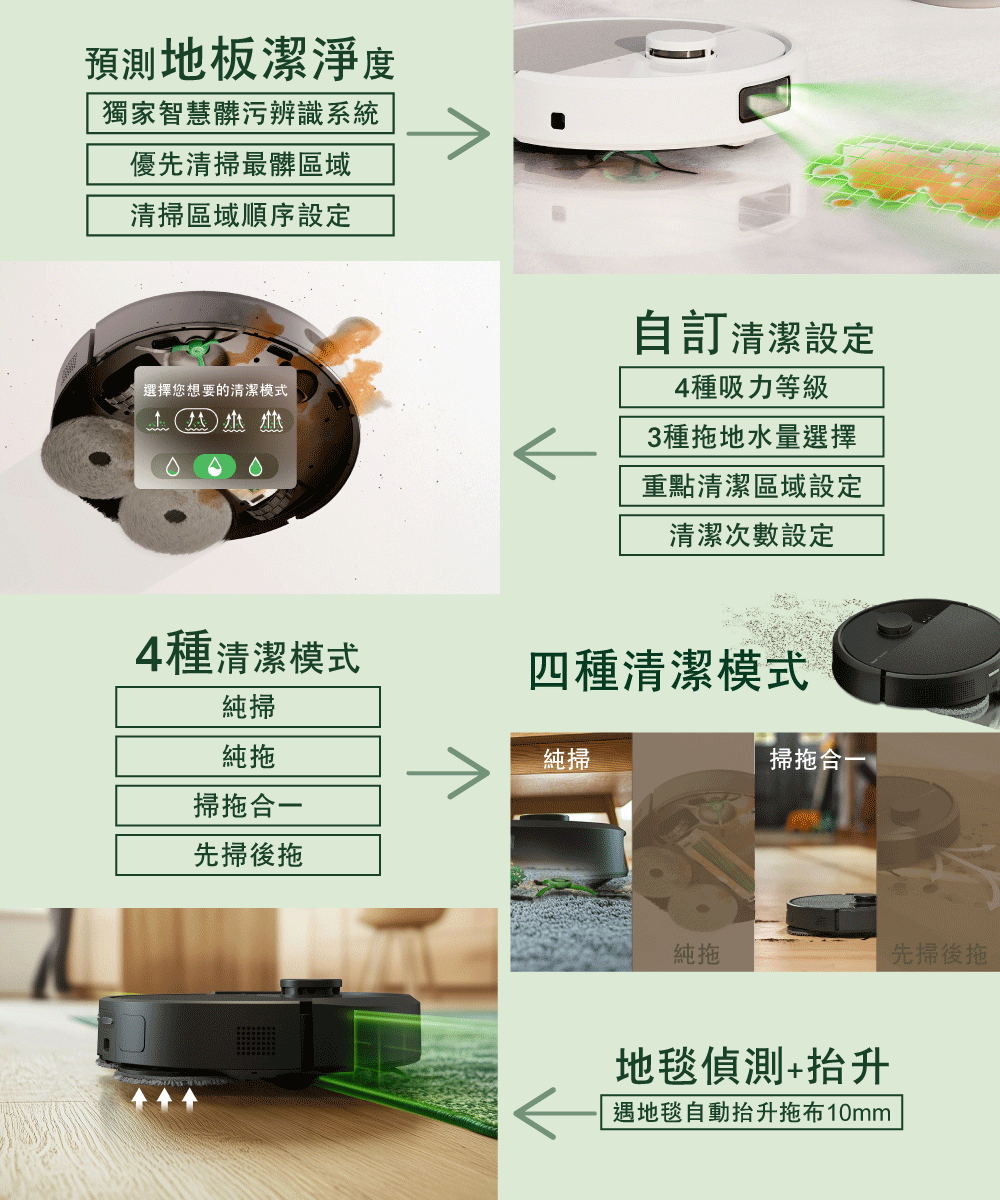 預測地板潔淨度

獨家智慧髒污辨識系統

優先清掃最髒區域

清掃區域順序設定

選擇您想要的清潔模式

自訂清潔設定

4種吸力等級

3種拖地水量選擇

重點清潔區域設定

清潔次數設定

4種清潔模式

純掃

純拖

掃拖合一

先掃後拖

四種清潔模式

純掃

掃拖合一

純拖

先掃後拖

地毯偵測+抬升

遇地毯自動抬升拖布10mm