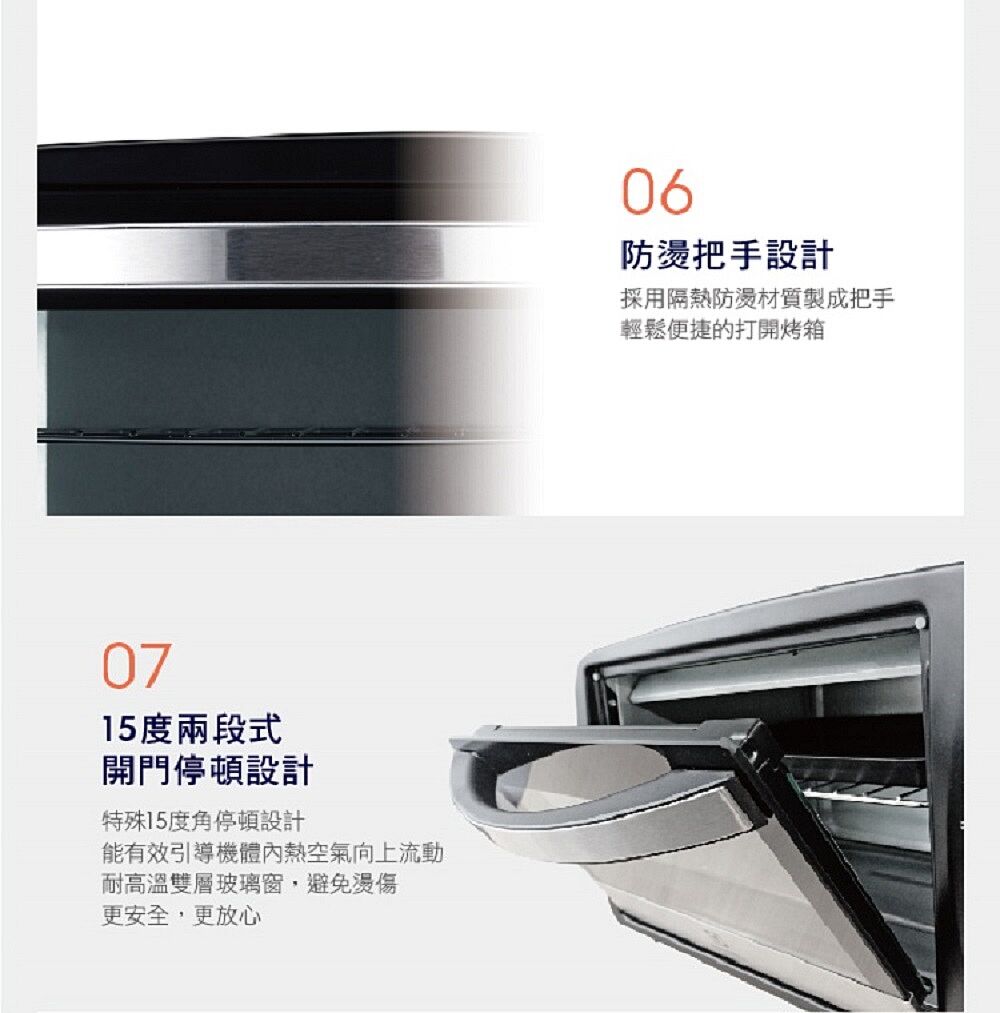 06

防燙把手設計

採用隔熱防燙材質製成把手
輕鬆便捷的打開烤箱

07

15度兩段式
開門停頓設計

特殊15度角停頓設計
能有效引導機體內熱空氣向上流動
耐高溫雙層玻璃窗，避免燙傷
更安全，更放心