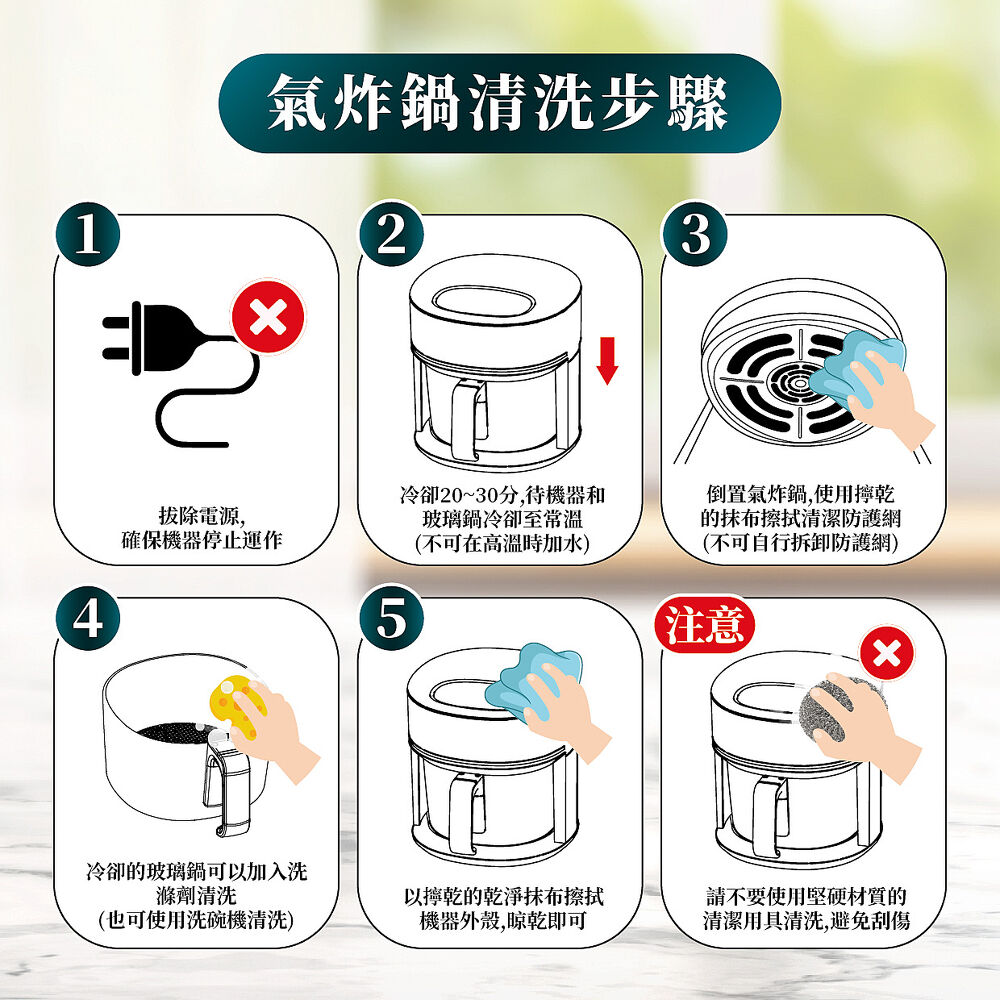 氣炸鍋清洗步驟

1
拔除電源,
確保機器停止運作

2
冷卻20~30分,待機器和玻璃鍋冷卻至常溫
(不可在高溫時加水)

3
倒置氣炸鍋,使用擰乾的抹布擦拭清潔防護網
(不可自行拆卸防護網)

4
冷卻的玻璃鍋可以加入洗滌劑清洗
(也可使用洗碗機清洗)

5
以擰乾的乾淨抹布擦拭機器外殼,晾乾即可

注意
請不要使用堅硬材質的清潔用具清洗,避免刮傷