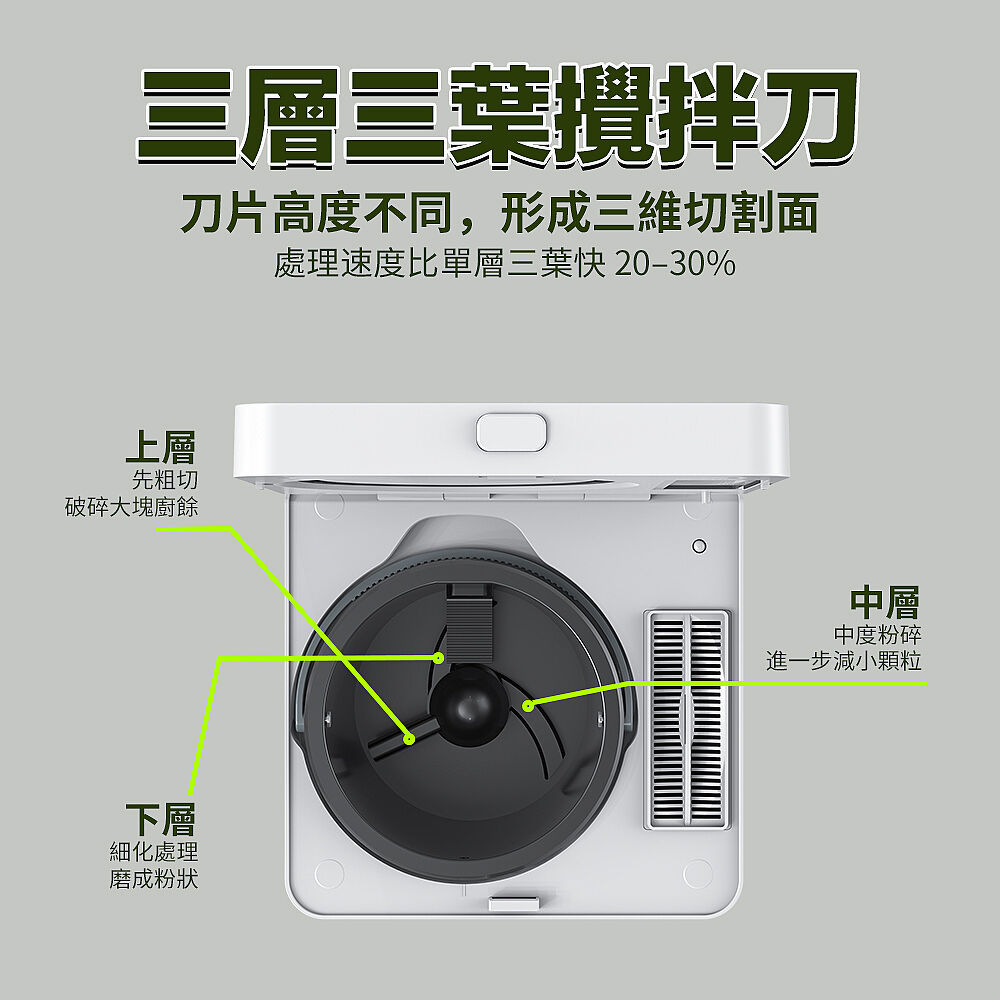 三層三葉攪拌刀
刀片高度不同，形成三維切割面
處理速度比單層三葉快 20–30%

上層
先粗切
破碎大塊廚餘

中層
中度粉碎
進一步減小顆粒

下層
細化處理
磨成粉狀