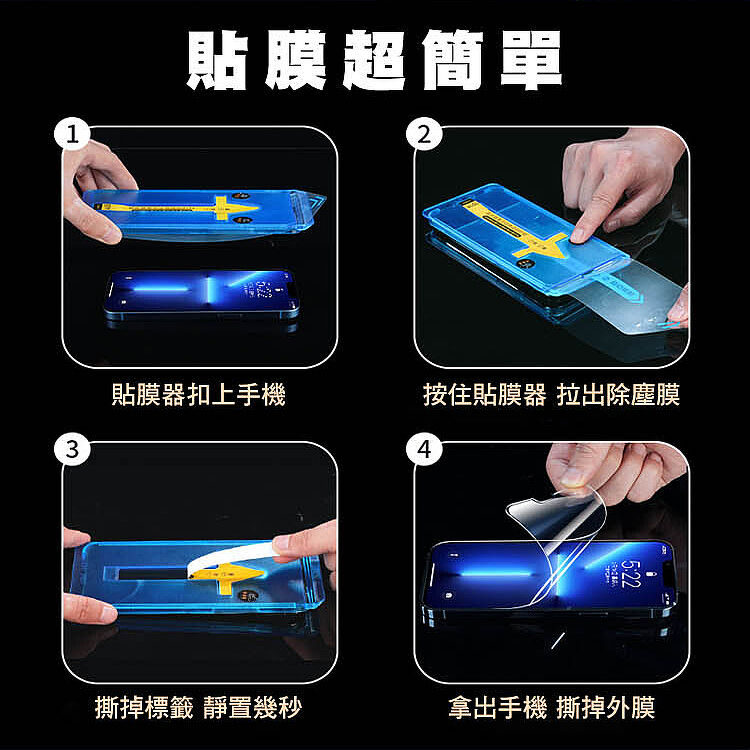 貼膜超簡單

1

貼膜器扣上手機

2

按住貼膜器 拉出除塵膜

3

撕掉標籤 靜置幾秒

4

5:22

拿出手機 撕掉外膜