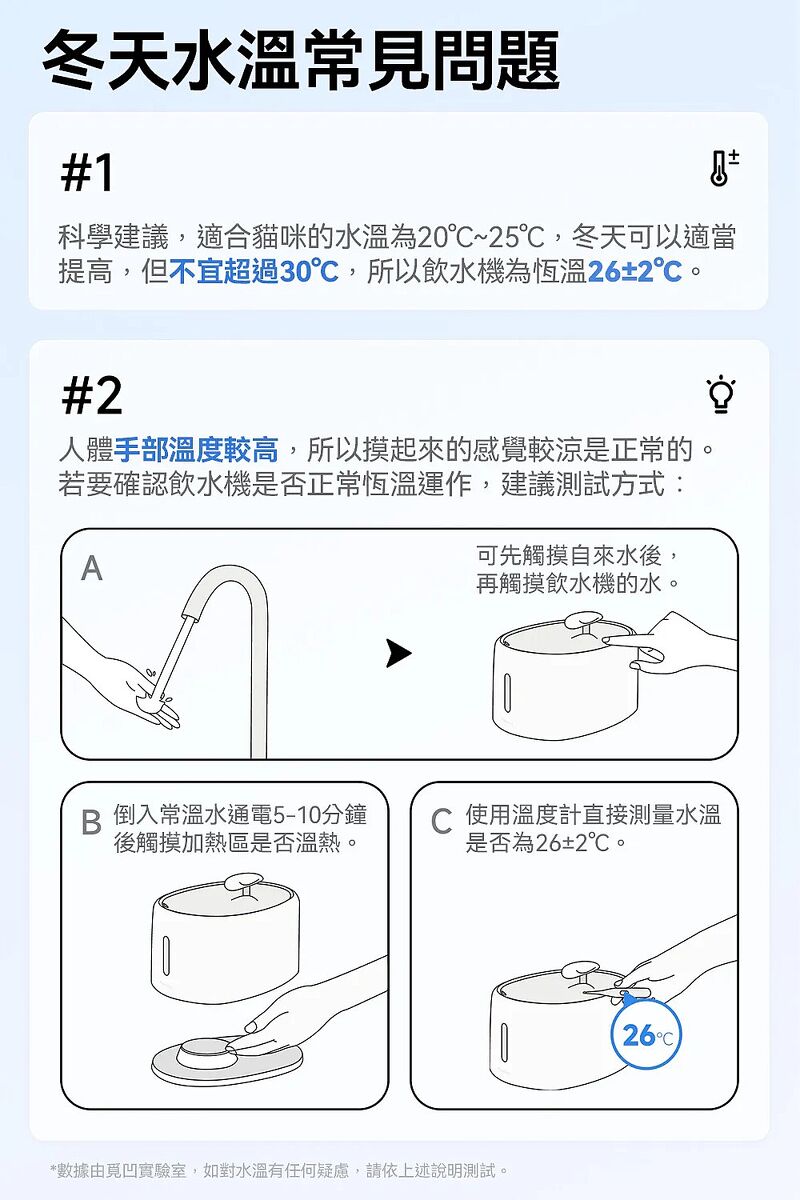 冬天水溫常見問題

#1

科學建議，適合貓咪的水溫為20°C~25°C，冬天可以適當提高，但不宜超過30°C，所以飲水機為恆溫26±2°C。

#2

人體手部溫度較高，所以摸起來的感覺較涼是正常的。若要確認飲水機是否正常恆溫運作，建議測試方式：

A

可先觸摸自來水後，再觸摸飲水機的水。

B 倒入常溫水通電5-10分鐘後觸摸加熱區是否溫熱。

C 使用溫度計直接測量水溫是否為26±2°C。

26°C

*數據由覓凹實驗室，如對水溫有任何疑慮，請依上述說明測試。