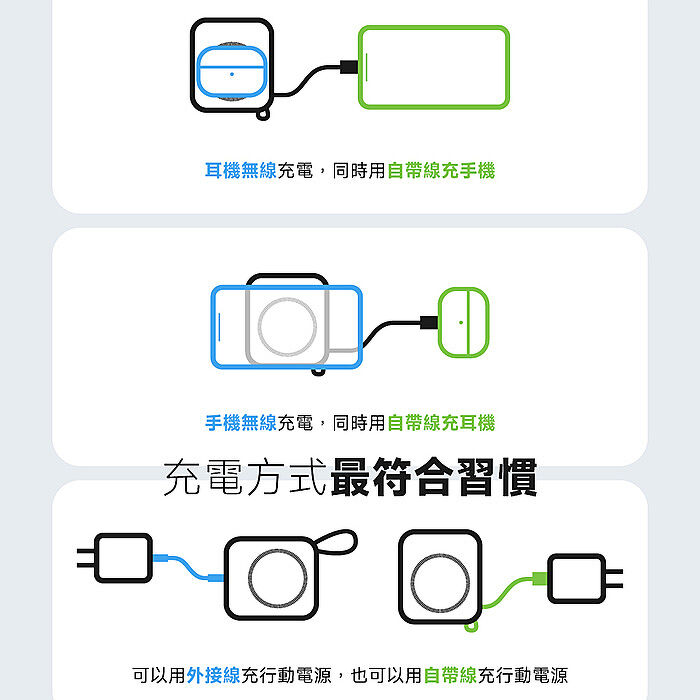 耳機無線充電，同時用自帶線充手機

手機無線充電，同時用自帶線充耳機

充電方式最符合習慣

可以用外接線充行動電源，也可以用自帶線充行動電源