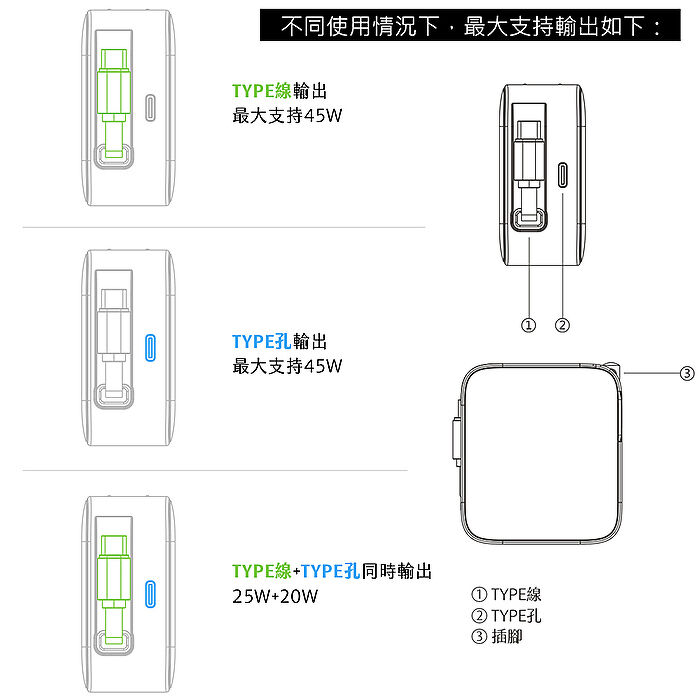 不同使用情況下，最大支持輸出如下：

TYPE線輸出
最大支持45W

TYPE孔輸出
最大支持45W

TYPE線+TYPE孔同時輸出
25W+20W

①
②
③

① TYPE線
② TYPE孔
③ 插腳