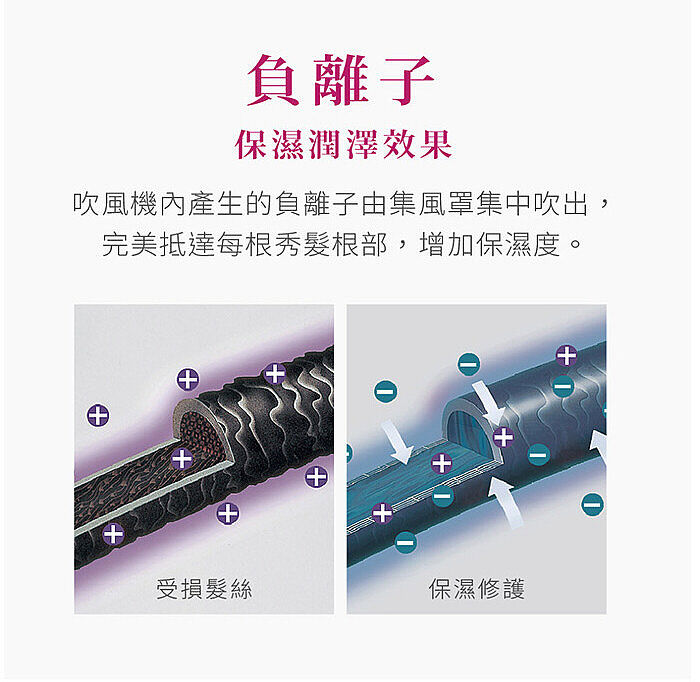 負離子

保濕潤澤效果

吹風機內產生的負離子由集風罩集中吹出，完美抵達每根秀髮根部，增加保濕度。

受損髮絲

保濕修護