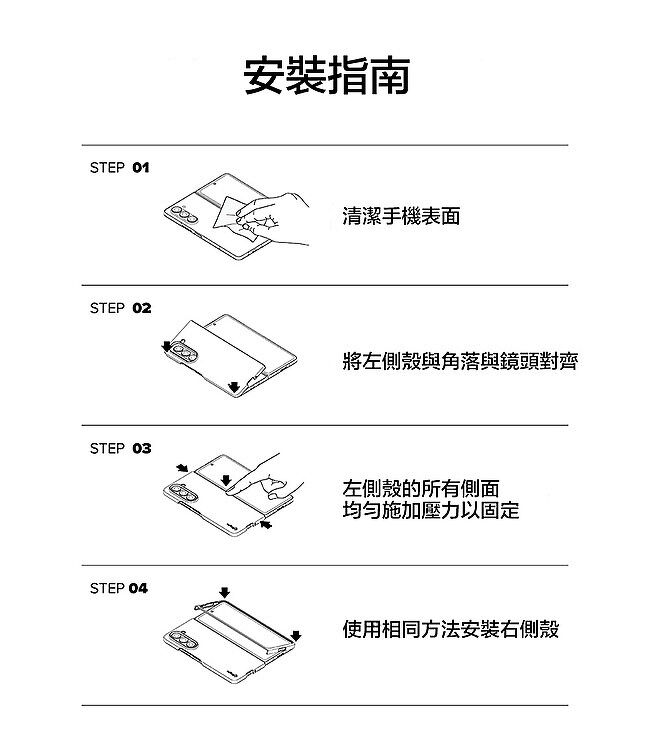 安裝指南

STEP 01

清潔手機表面

STEP 02

將左側殼與角落與鏡頭對齊

STEP 03

左側殼的所有側面
均勻施加壓力以固定

STEP 04

使用相同方法安裝右側殼