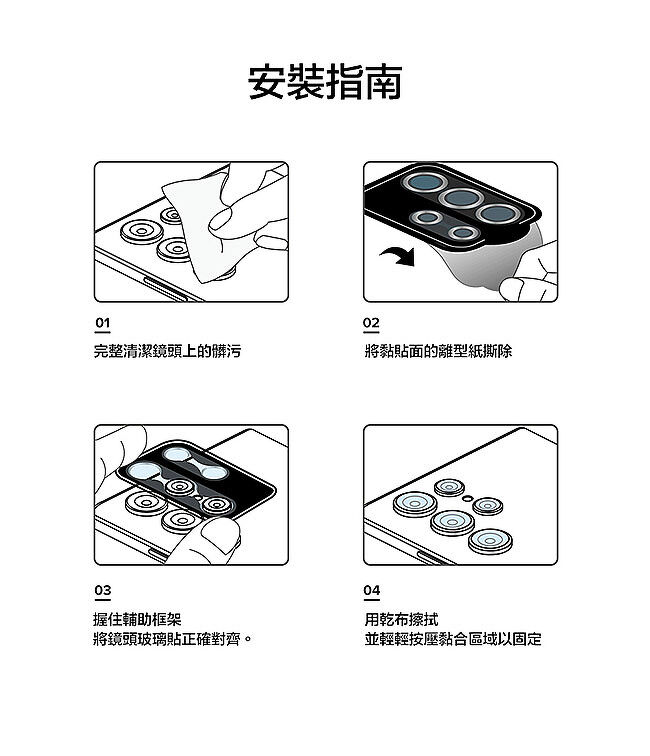 安裝指南

01

完整清潔鏡頭上的髒污

02

將黏貼面的離型紙撕除

03

握住輔助框架
將鏡頭玻璃貼正確對齊。

04

用乾布擦拭
並輕輕按壓黏合區域以固定