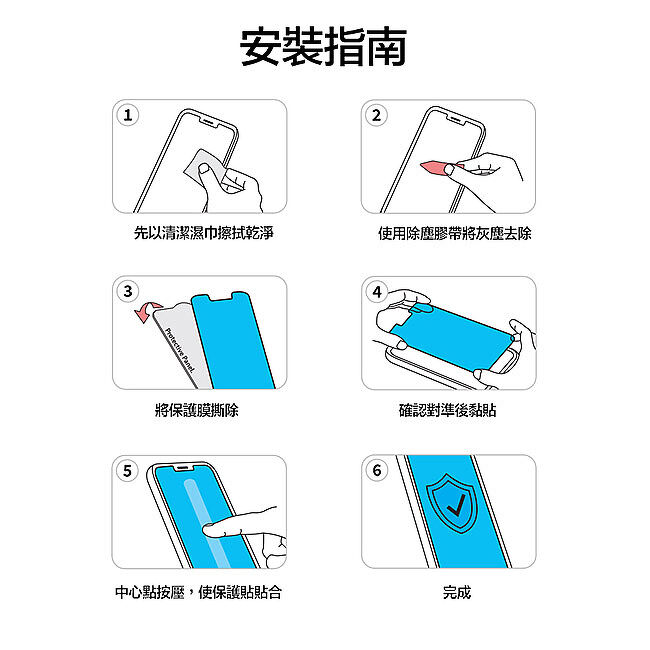 安裝指南

1

先以清潔濕巾擦拭乾淨

2

使用除塵膠帶將灰塵去除

3

Protective Panel

將保護膜撕除

4

確認對準後黏貼

5

中心點按壓，使保護貼貼合

6

完成