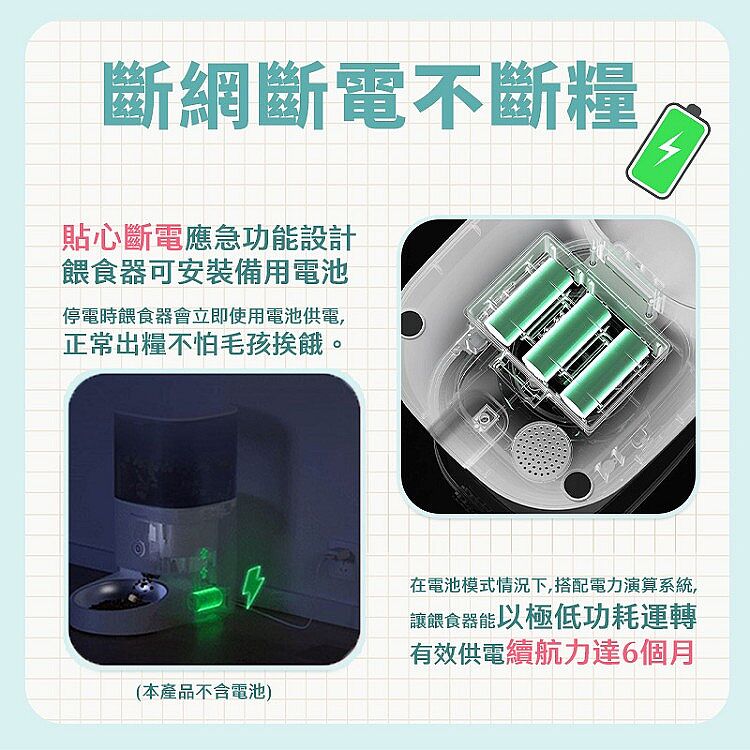 斷網斷電不斷糧

貼心斷電應急功能設計
餵食器可安裝備用電池

停電時餵食器會立即使用電池供電,
正常出糧不怕毛孩挨餓。

(本產品不含電池)

在電池模式情況下,搭配電力演算系統,
讓餵食器能以極低功耗運轉
有效供電續航力達6個月