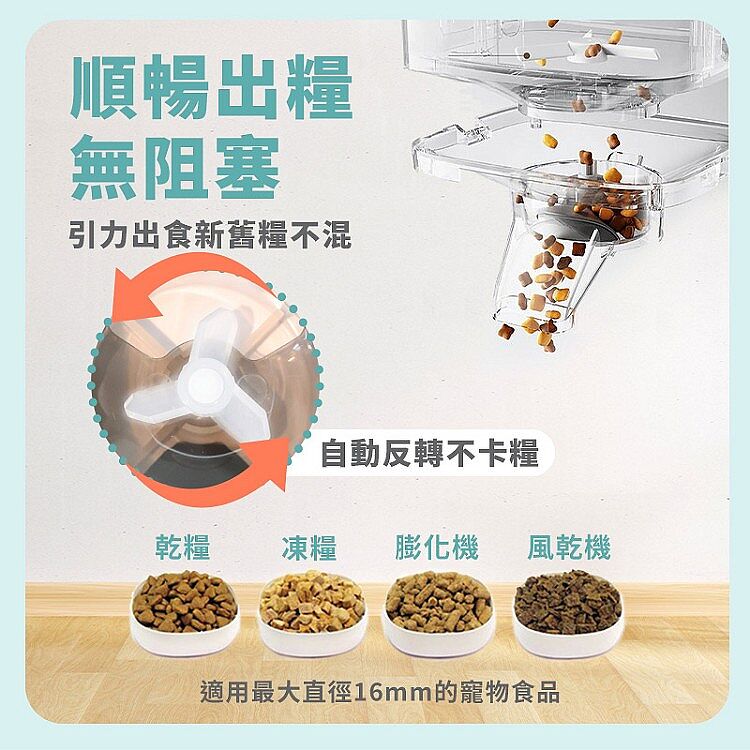 順暢出糧
無阻塞

引力出食新舊糧不混

自動反轉不卡糧

乾糧 凍糧 膨化機 風乾機

適用最大直徑16mm的寵物食品