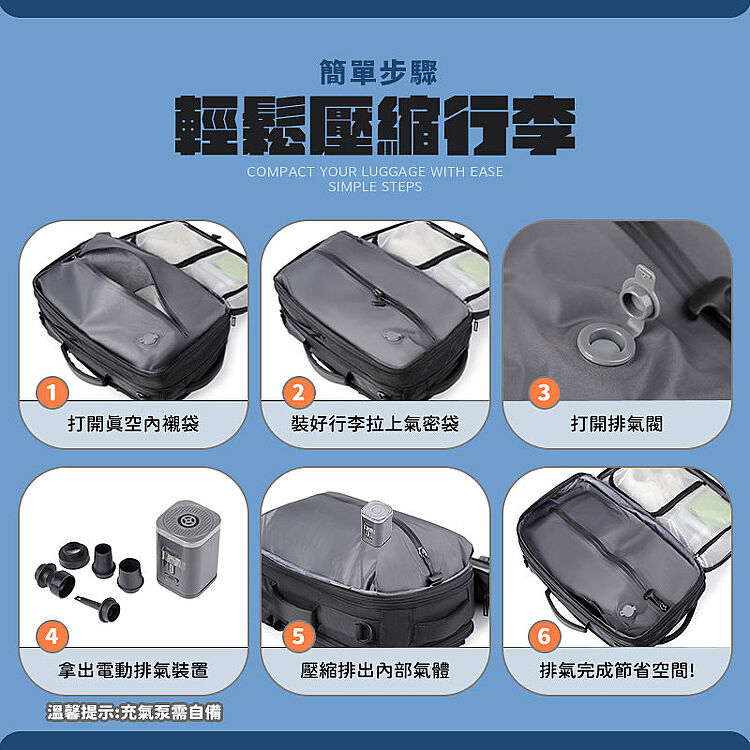 簡單步驟
輕鬆壓縮行李
COMPACT YOUR LUGGAGE WITH EASE
SIMPLE STEPS

1
打開眞空內襯袋

2
裝好行李拉上氣密袋

3
打開排氣閥

4
拿出電動排氣裝置

5
壓縮排出內部氣體

6
排氣完成節省空間!

溫馨提示:充氣泵需自備