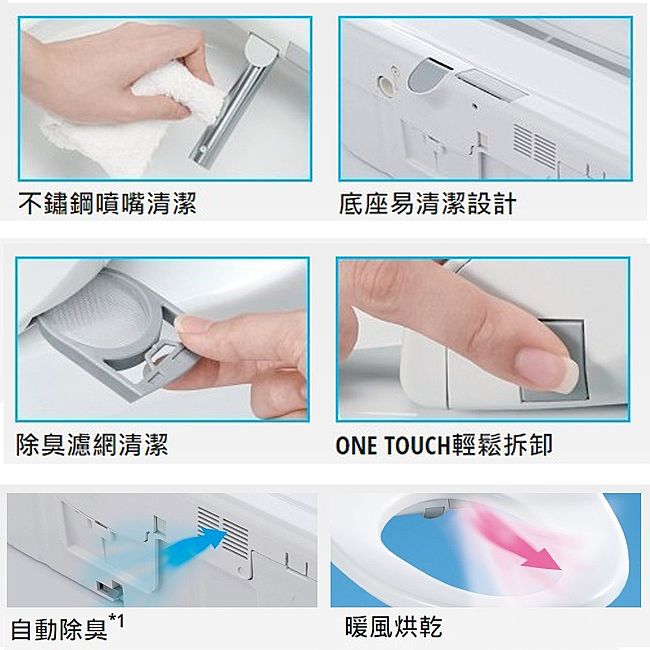 不鏽鋼噴嘴清潔

底座易清潔設計

除臭濾網清潔

ONE TOUCH輕鬆拆卸

自動除臭$^{*1}$

暖風烘乾