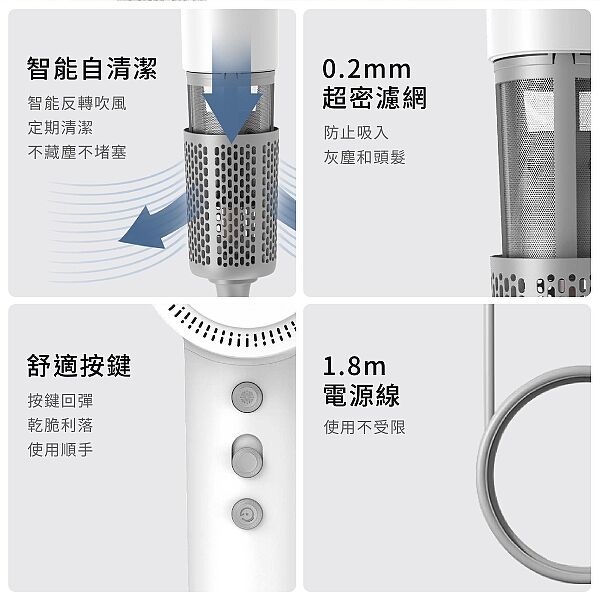 智能自清潔

智能反轉吹風
定期清潔
不藏塵不堵塞

0.2mm
超密濾網

防止吸入
灰塵和頭髮

舒適按鍵

按鍵回彈
乾脆利落
使用順手

1.8m
電源線

使用不受限