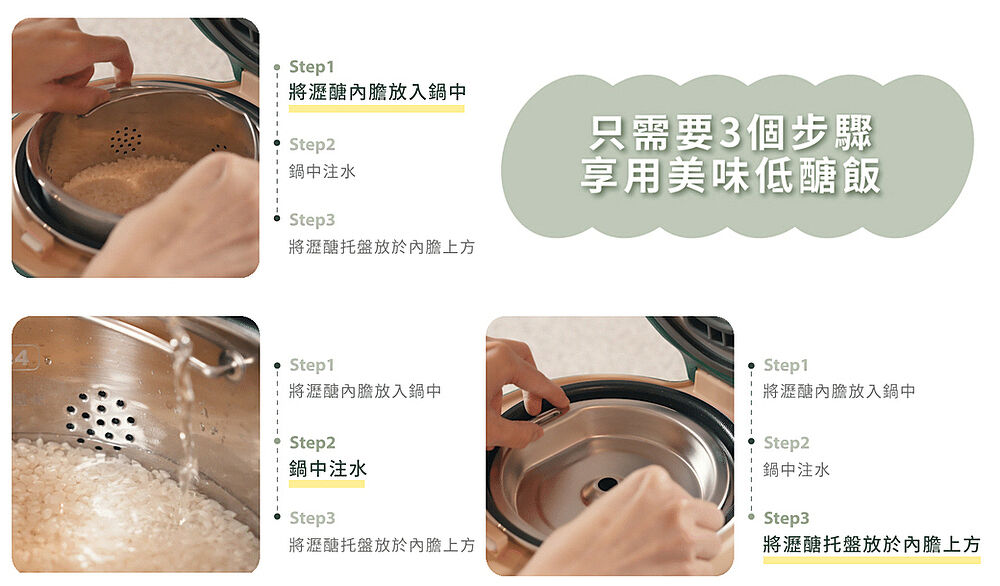 Step1
將瀝醣內膽放入鍋中

Step2
鍋中注水

Step3
將瀝醣托盤放於內膽上方

只需要3個步驟
享用美味低醣飯

Step1
將瀝醣內膽放入鍋中

Step2
鍋中注水

Step3
將瀝醣托盤放於內膽上方

Step1
將瀝醣內膽放入鍋中

Step2
鍋中注水

Step3
將瀝醣托盤放於內膽上方