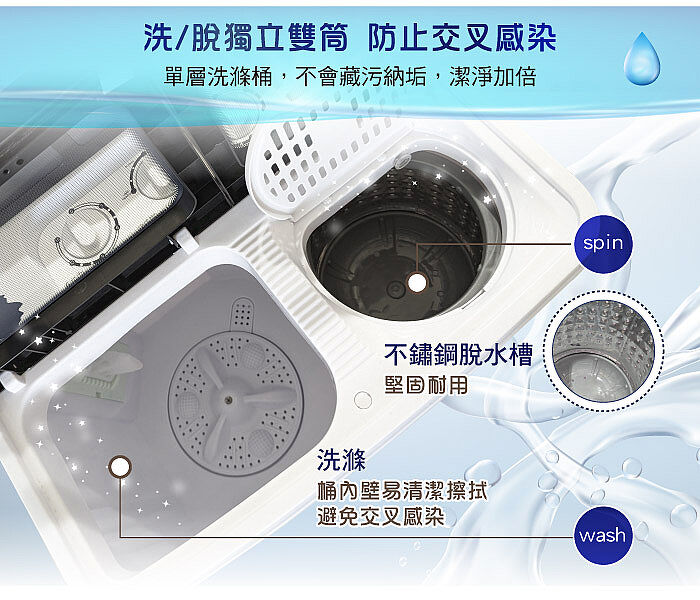 洗/脫獨立雙筒 防止交叉感染

單層洗滌桶，不會藏污納垢，潔淨加倍

spin

不鏽鋼脫水槽
堅固耐用

洗滌
桶內壁易清潔擦拭
避免交叉感染

wash