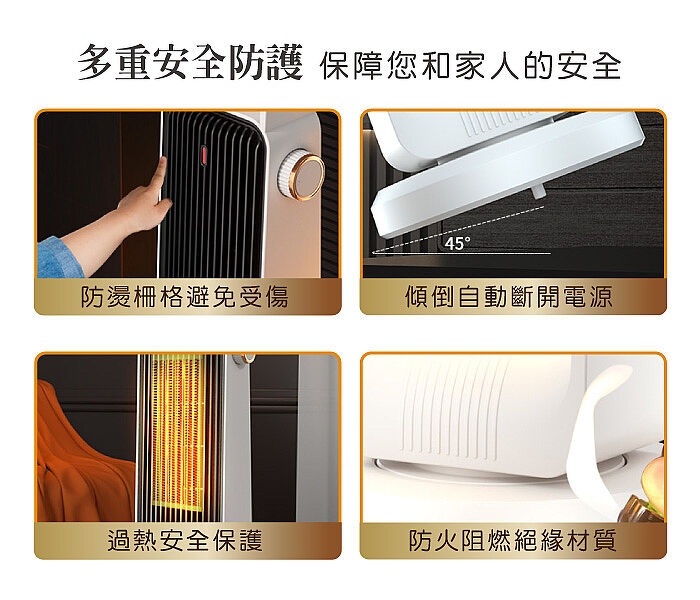 多重安全防護 保障您和家人的安全

防燙柵格避免受傷

45°

傾倒自動斷開電源

過熱安全保護

防火阻燃絕緣材質