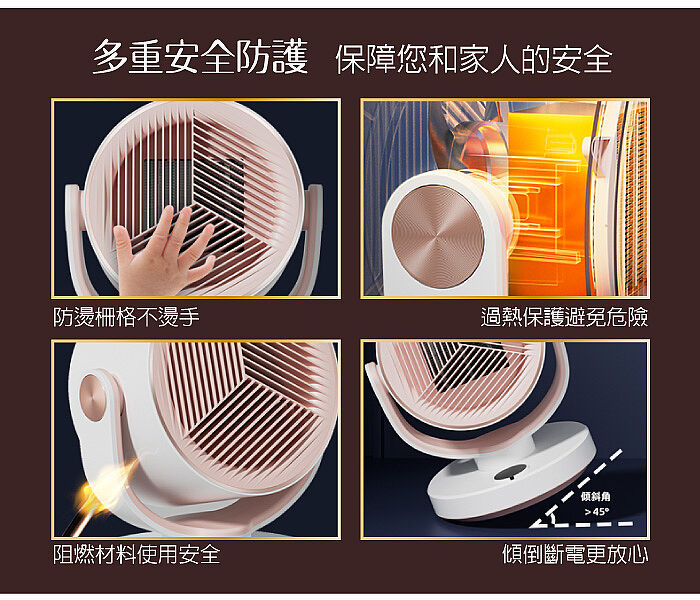 多重安全防護 保障您和家人的安全

防燙柵格不燙手

過熱保護避免危險

阻燃材料使用安全

傾斜角
>45°

傾倒斷電更放心