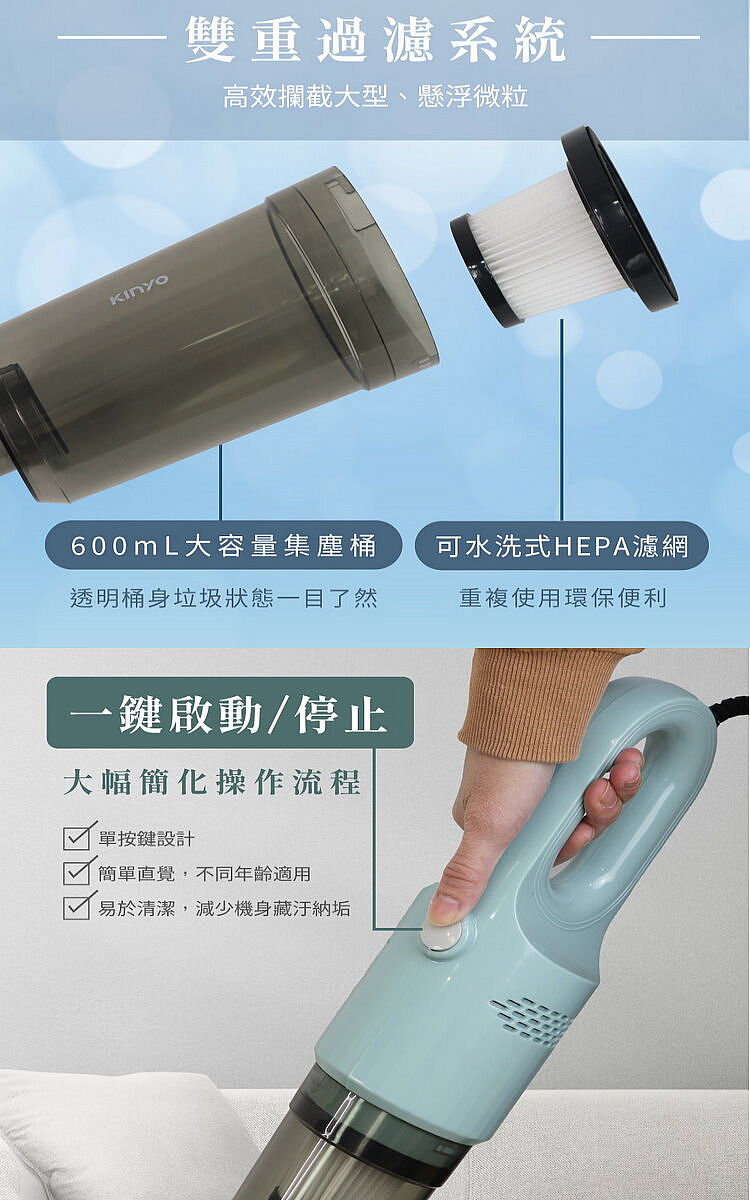 雙重過濾系統

高效攔截大型、懸浮微粒

KINYO

600mL大容量集塵桶

透明桶身垃圾狀態一目了然

可水洗式HEPA濾網

重複使用環保便利

一鍵啟動/停止

大幅簡化操作流程

單按鍵設計

簡單直覺，不同年齡適用

易於清潔，減少機身藏汙納垢