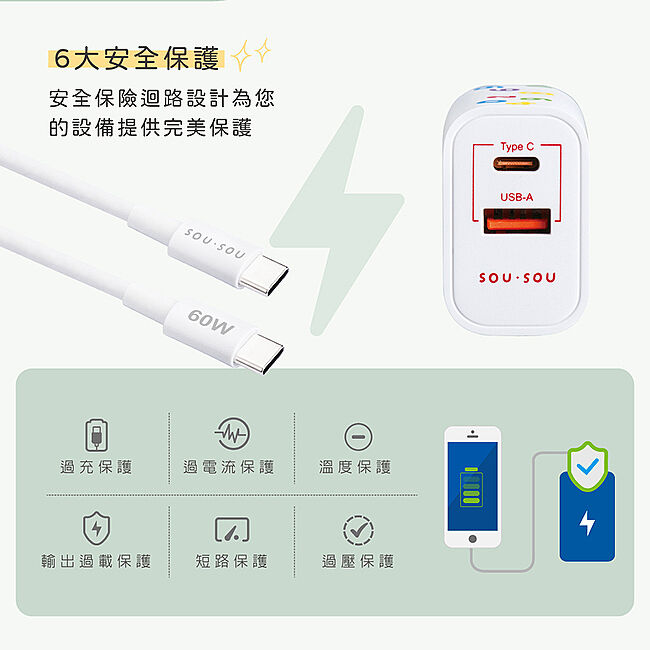 6大安全保護

安全保險迴路設計為您的設備提供完美保護

SOU·SOU

60W

Type C

USB-A

SOU·SOU

過充保護

過電流保護

溫度保護

輸出過載保護

短路保護

過壓保護