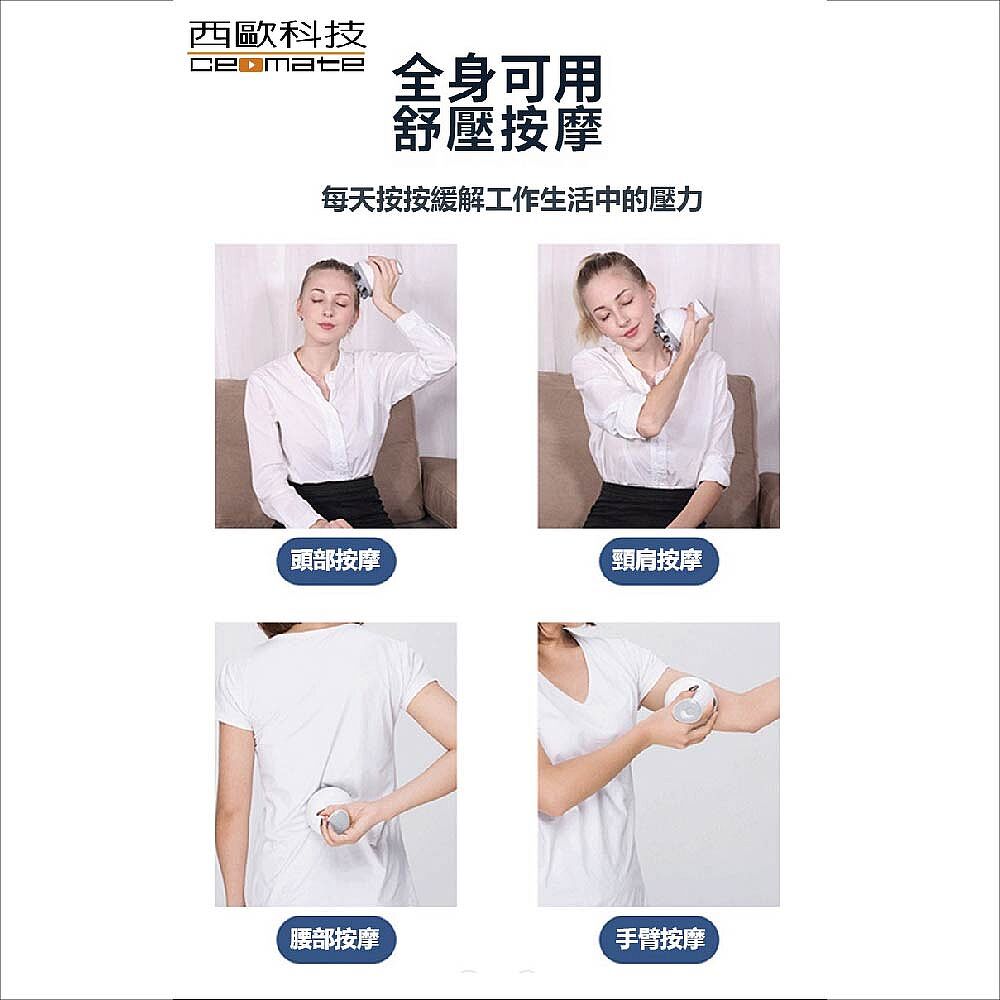 西歐科技
ceomate

全身可用
舒壓按摩

每天按按緩解工作生活中的壓力

頭部按摩

頸肩按摩

腰部按摩

手臂按摩