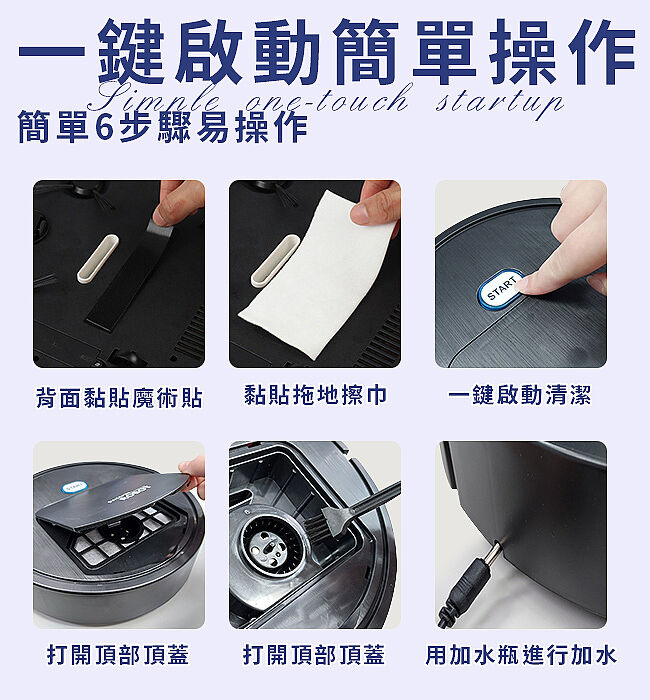 一鍵啟動簡單操作

Simple one-touch startup

簡單6步驟易操作

START

背面黏貼魔術貼

黏貼拖地擦巾

一鍵啟動清潔

START

打開頂部頂蓋

打開頂部頂蓋

用加水瓶進行加水