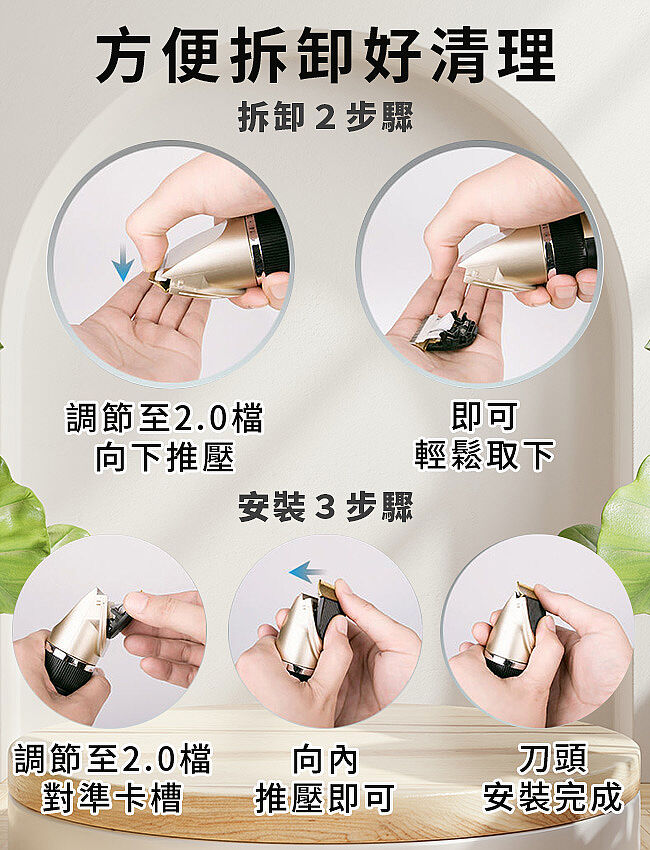 方便拆卸好清理

拆卸 2 步驟

調節至2.0檔
向下推壓

即可
輕鬆取下

安裝 3 步驟

調節至2.0檔
對準卡槽

向內
推壓即可

刀頭
安裝完成