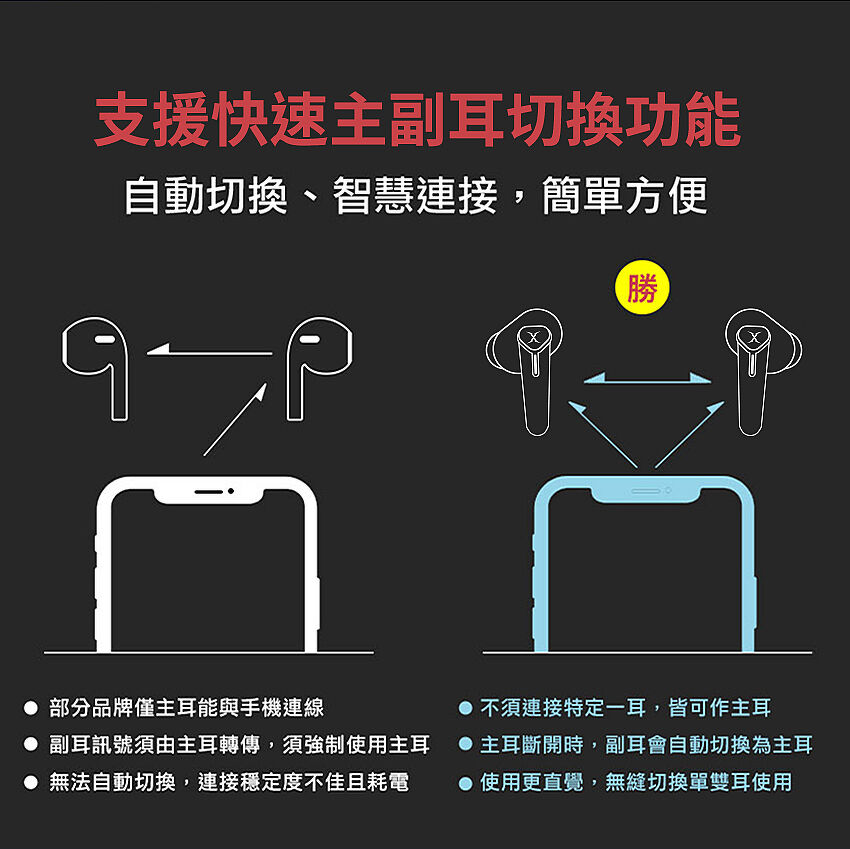 支援快速主副耳切換功能

自動切換、智慧連接，簡單方便

勝

X

X

● 部分品牌僅主耳能與手機連線

● 副耳訊號須由主耳轉傳，須強制使用主耳

● 無法自動切換，連接穩定度不佳且耗電

● 不須連接特定一耳，皆可作主耳

● 主耳斷開時，副耳會自動切換為主耳

● 使用更直覺，無縫切換單雙耳使用