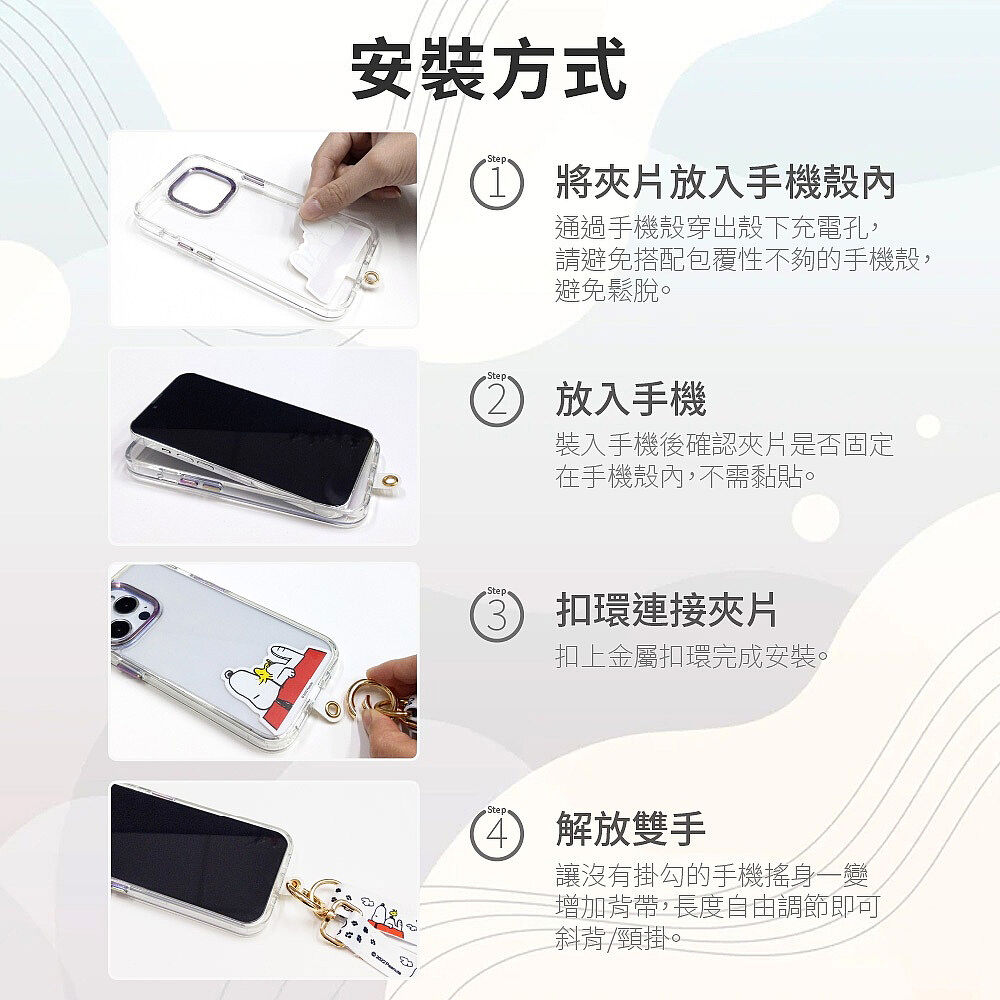 安裝方式

Step 1 將夾片放入手機殼內

通過手機殼穿出殼下充電孔，請避免搭配包覆性不夠的手機殼，避免鬆脫。

Step 2 放入手機

裝入手機後確認夾片是否固定在手機殼內，不需黏貼。

Step 3 扣環連接夾片

扣上金屬扣環完成安裝。

Step 4 解放雙手

讓沒有掛勾的手機搖身一變增加背帶，長度自由調節即可斜背/頸掛。