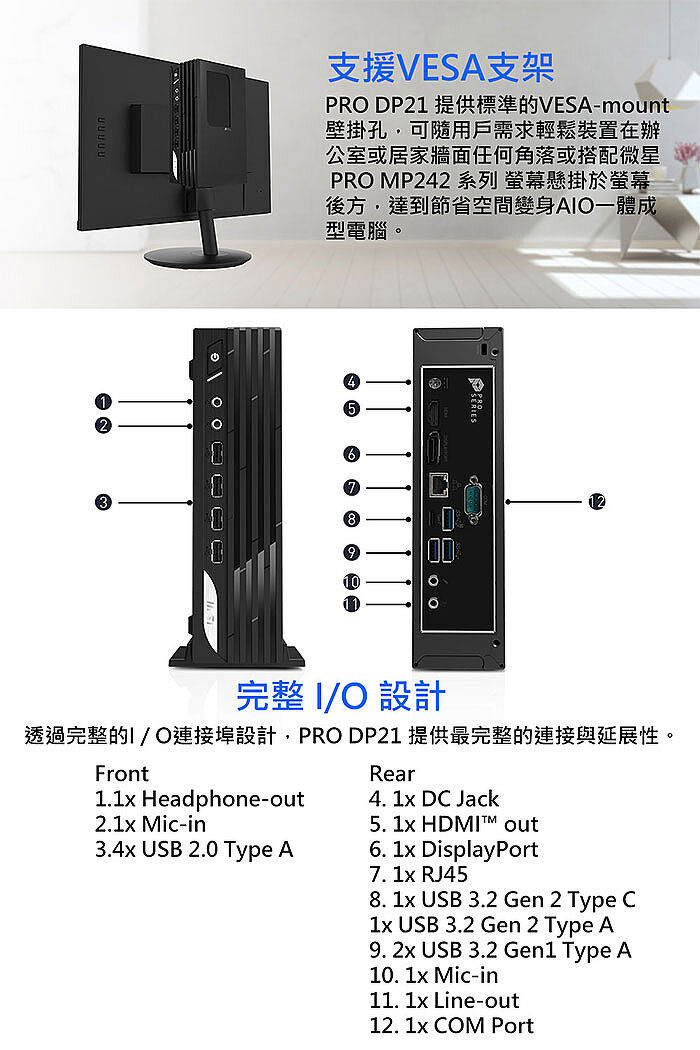 支援VESA支架

PRO DP21 提供標準的VESA-mount壁掛孔，可隨用戶需求輕鬆裝置在辦公室或居家牆面任何角落或搭配微星 PRO MP242 系列 螢幕懸掛於螢幕後方，達到節省空間變身AIO一體成型電腦。

1
2
3

4
5
6
7
8
9
10
11
12

PRO SERIES

完整 I/O 設計

透過完整的I / O連接埠設計，PRO DP21 提供最完整的連接與延展性。

Front
1.1x Headphone-out
2.1x Mic-in
3.4x USB 2.0 Type A

Rear
4. 1x DC Jack
5. 1x HDMI™ out
6. 1x DisplayPort
7. 1x RJ45
8. 1x USB 3.2 Gen 2 Type C
1x USB 3.2 Gen 2 Type A
9. 2x USB 3.2 Gen1 Type A
10. 1x Mic-in
11. 1x Line-out
12. 1x COM Port