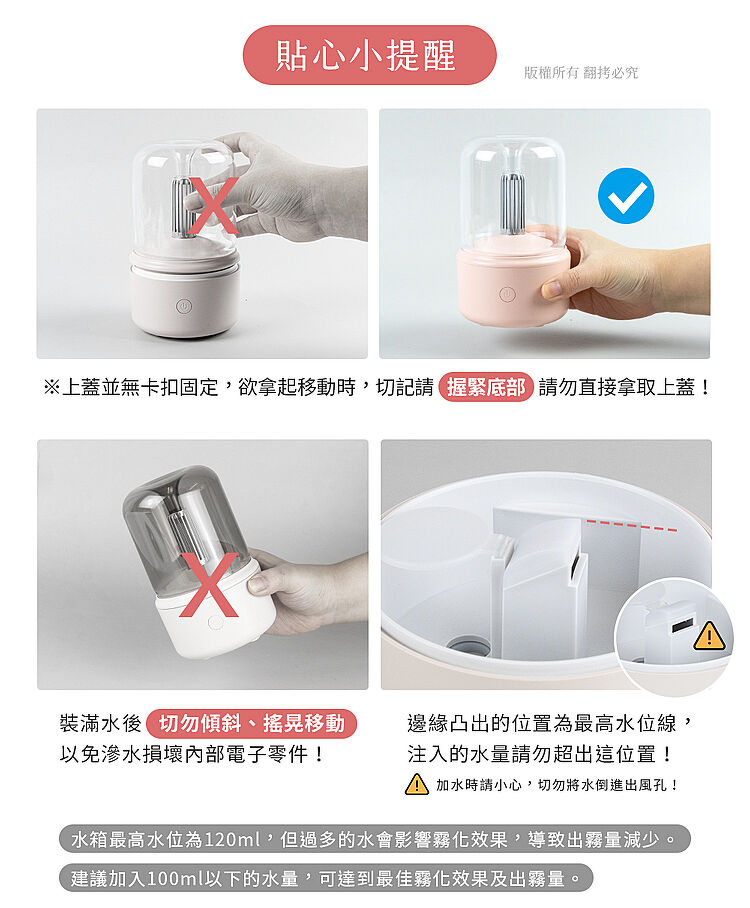 貼心小提醒

版權所有 翻拷必究

※上蓋並無卡扣固定，欲拿起移動時，切記請 握緊底部 請勿直接拿取上蓋！

裝滿水後 切勿傾斜、搖晃移動 以免滲水損壞內部電子零件！

邊緣凸出的位置為最高水位線，注入的水量請勿超出這位置！

加水時請小心，切勿將水倒進出風孔！

水箱最高水位為120ml，但過多的水會影響霧化效果，導致出霧量減少。

建議加入100ml以下的水量，可達到最佳霧化效果及出霧量。