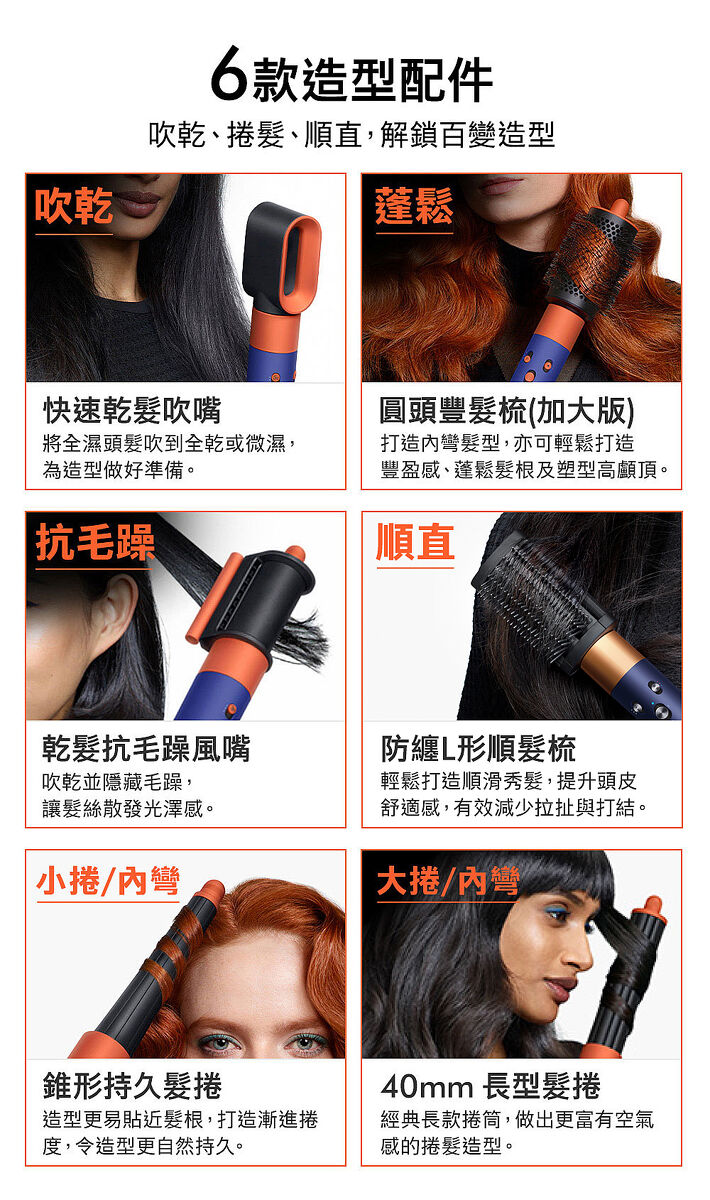 6款造型配件

吹乾、捲髮、順直，解鎖百變造型

吹乾

快速乾髮吹嘴

將全濕頭髮吹到全乾或微濕，為造型做好準備。

蓬鬆

圓頭豐髮梳(加大版)

打造內彎髮型，亦可輕鬆打造豐盈感、蓬鬆髮根及塑型高顱頂。

抗毛躁

乾髮抗毛躁風嘴

吹乾並隱藏毛躁，讓髮絲散發光澤感。

順直

防纏L形順髮梳

輕鬆打造順滑秀髮，提升頭皮舒適感，有效減少拉扯與打結。

小捲/內彎

錐形持久髮捲

造型更易貼近髮根，打造漸進捲度，令造型更自然持久。

大捲/內彎

40mm 長型髮捲

經典長款捲筒，做出更富有空氣感的捲髮造型。