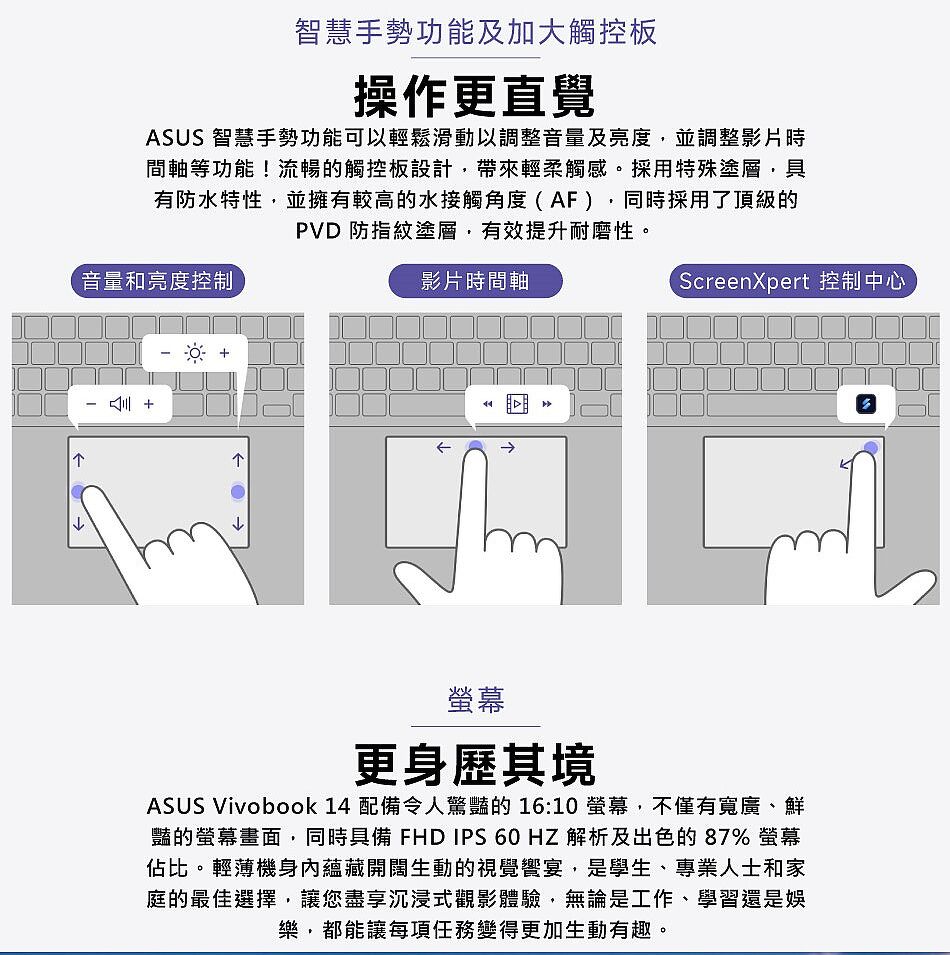 智慧手勢功能及加大觸控板

操作更直覺

ASUS 智慧手勢功能可以輕鬆滑動以調整音量及亮度，並調整影片時間軸等功能！流暢的觸控板設計，帶來輕柔觸感。採用特殊塗層，具有防水特性，並擁有較高的水接觸角度（AF），同時採用了頂級的 PVD 防指紋塗層，有效提升耐磨性。

音量和亮度控制

影片時間軸

ScreenXpert 控制中心

螢幕

更身歷其境

ASUS Vivobook 14 配備令人驚豔的 16:10 螢幕，不僅有寬廣、鮮豔的螢幕畫面，同時具備 FHD IPS 60 HZ 解析及出色的 87% 螢幕佔比。輕薄機身內蘊藏開闊生動的視覺饗宴，是學生、專業人士和家庭的最佳選擇，讓您盡享沉浸式觀影體驗，無論是工作、學習還是娛樂，都能讓每項任務變得更加生動有趣。