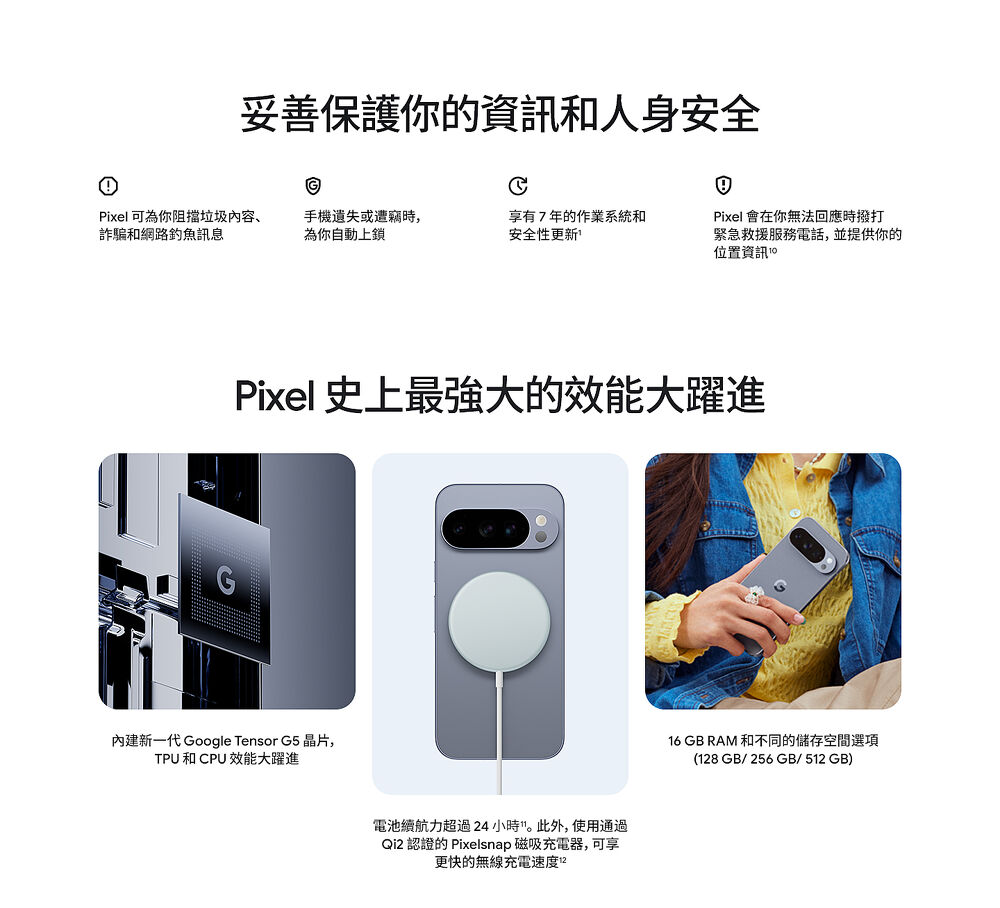 妥善保護你的資訊和人身安全

Pixel 可為你阻擋垃圾內容、詐騙和網路釣魚訊息

手機遺失或遭竊時，為你自動上鎖

享有 7 年的作業系統和安全性更新$^{1}$

Pixel 會在你無法回應時撥打緊急救援服務電話，並提供你的位置資訊$^{10}$

Pixel 史上最強大的效能大躍進

G

內建新一代 Google Tensor G5 晶片，TPU 和 CPU 效能大躍進

電池續航力超過 24 小時$^{11}$。此外，使用通過 Qi2 認證的 Pixelsnap 磁吸充電器，可享更快的無線充電速度$^{12}$

16 GB RAM 和不同的儲存空間選項 (128 GB/ 256 GB/ 512 GB)